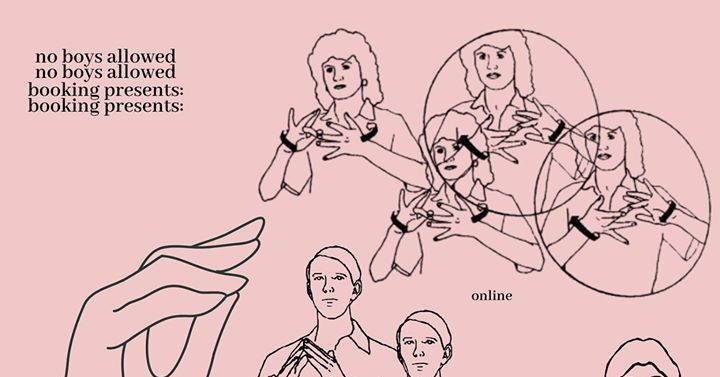 no boys allowed
no boys allowed
booking presents:
booking presents:

online